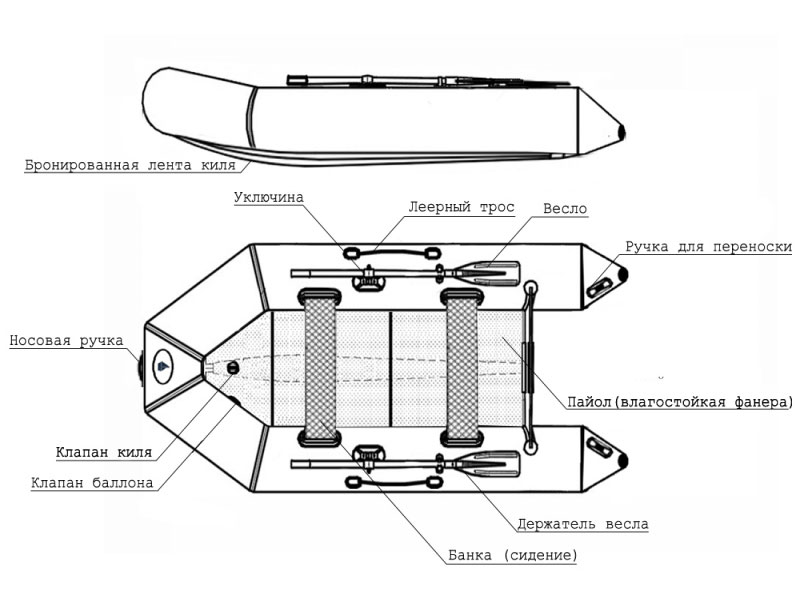 Бронированная лента киля

Уключина

Леерный трос

Весло

Ручка для переноски

Носовая ручка

Пайол(влагостойкая фанера)

Клапан киля

Клапан баллона

Держатель весла

Банка (сидение)