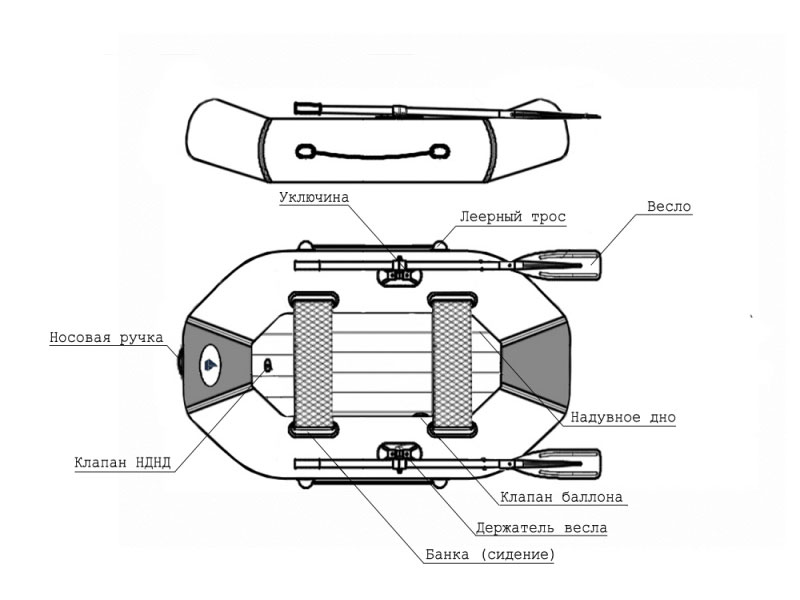 Уключина

Леерный трос

Весло

Носовая ручка

Надувное дно

Клапан НДНД

Клапан баллона

Держатель весла

Банка (сидение)