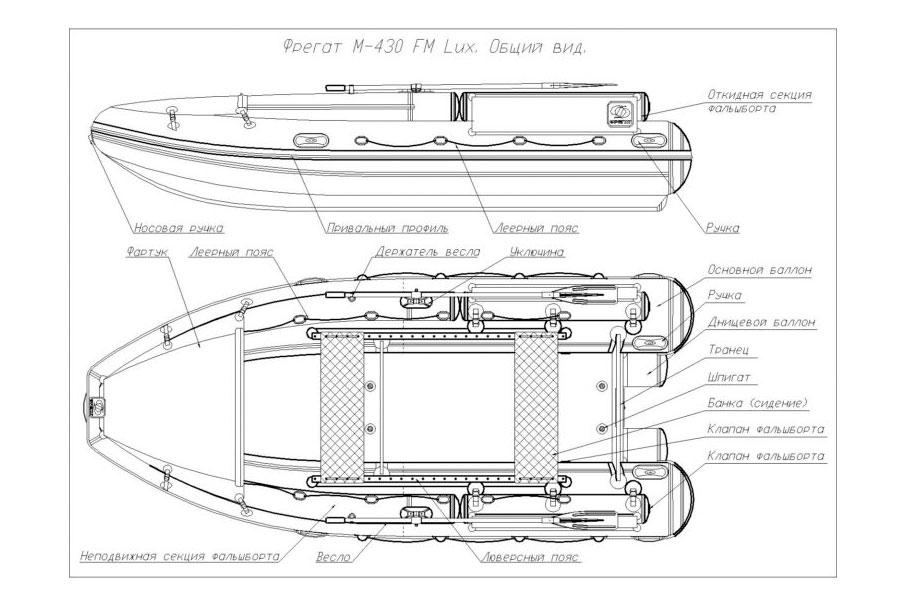 Фрегат М-430 FM Lux. Общий вид.

Откидная секция фальшборта

Носовая ручка

Привальный профиль

Леерный пояс

Ручка

Фартук

Леерный пояс

Держатель весла

Уключина

Основной баллон

Ручка

Днищевой баллон

Транец

Шпигат

Банка (сидение)

Клапан фальшборта

Клапан фальшборта

Неподвижная секция фальшборта

Весло

Люверсный пояс